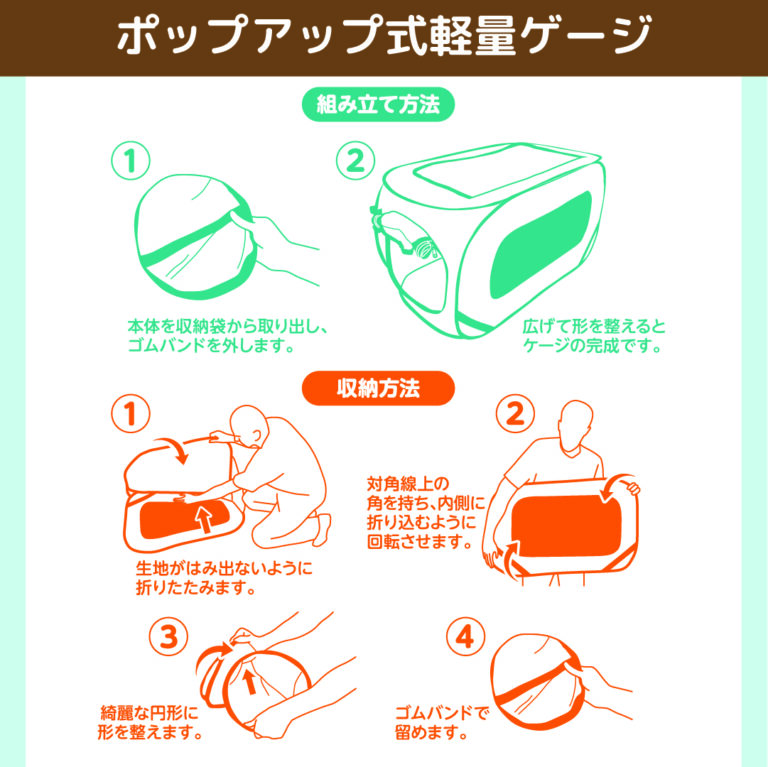 ポップアップ式軽量ゲージ

組み立て方法

①

本体を収納袋から取り出し、ゴムバンドを外します。

②

広げて形を整えるとケージの完成です。

収納方法

①

生地がはみ出ないように折りたたみます。

②

対角線上の角を持ち、内側に折り込むように回転させます。

③

綺麗な円形に形を整えます。

④

ゴムバンドで留めます。