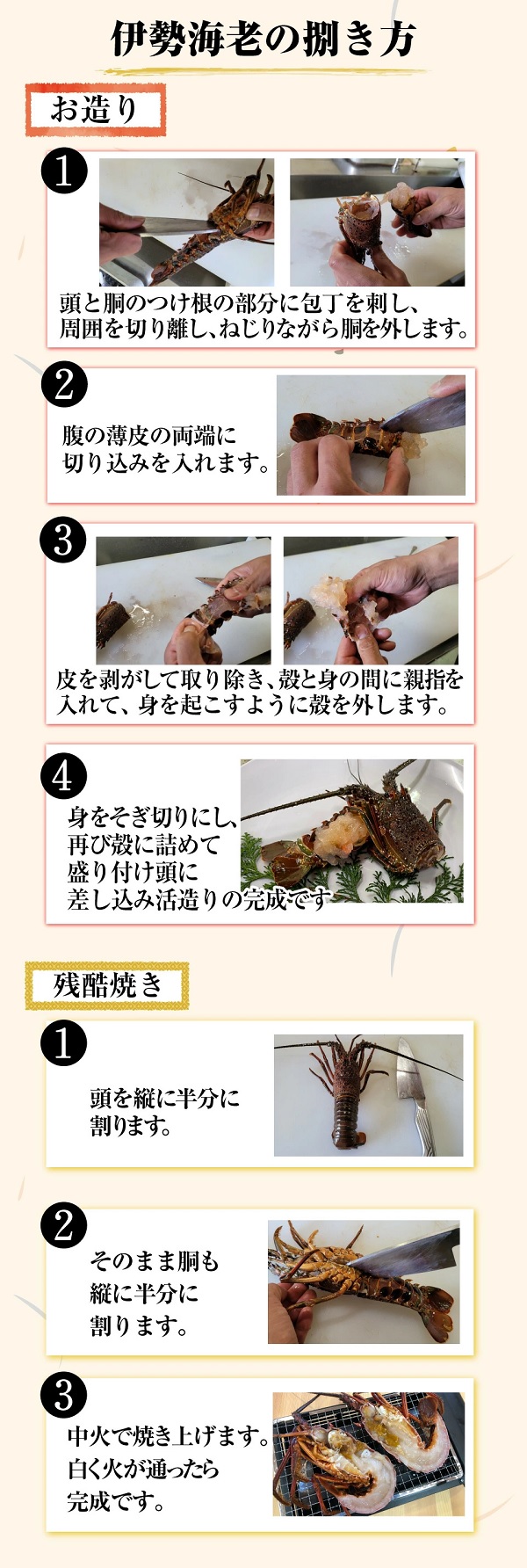 伊勢海老の捌き方

お造り

1
頭と胴のつけ根の部分に包丁を刺し、周囲を切り離し、ねじりながら胴を外します。

2
腹の薄皮の両端に切り込みを入れます。

3
皮を剥がして取り除き、殻と身の間に親指を入れて、身を起こすように殻を外します。

4
身をそぎ切りにし、再び殻に詰めて盛り付け頭に差し込み活造りの完成です

残酷焼き

1
頭を縦に半分に割ります。

2
そのまま胴も縦に半分に割ります。

3
中火で焼き上げます。白く火が通ったら完成です。