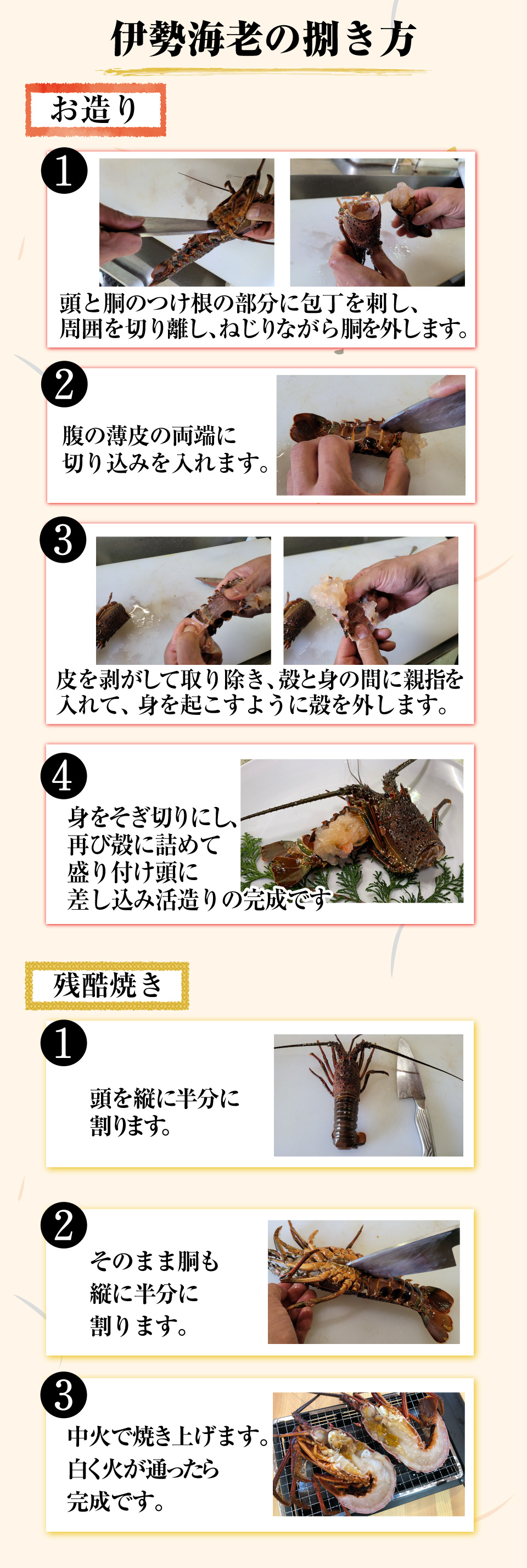 伊勢海老の捌き方

お造り

1
頭と胴のつけ根の部分に包丁を刺し、周囲を切り離し、ねじりながら胴を外します。

2
腹の薄皮の両端に切り込みを入れます。

3
皮を剥がして取り除き、殻と身の間に親指を入れて、身を起こすように殻を外します。

4
身をそぎ切りにし、再び殻に詰めて盛り付け頭に差し込み活造りの完成です

残酷焼き

1
頭を縦に半分に割ります。

2
そのまま胴も縦に半分に割ります。

3
中火で焼き上げます。白く火が通ったら完成です。